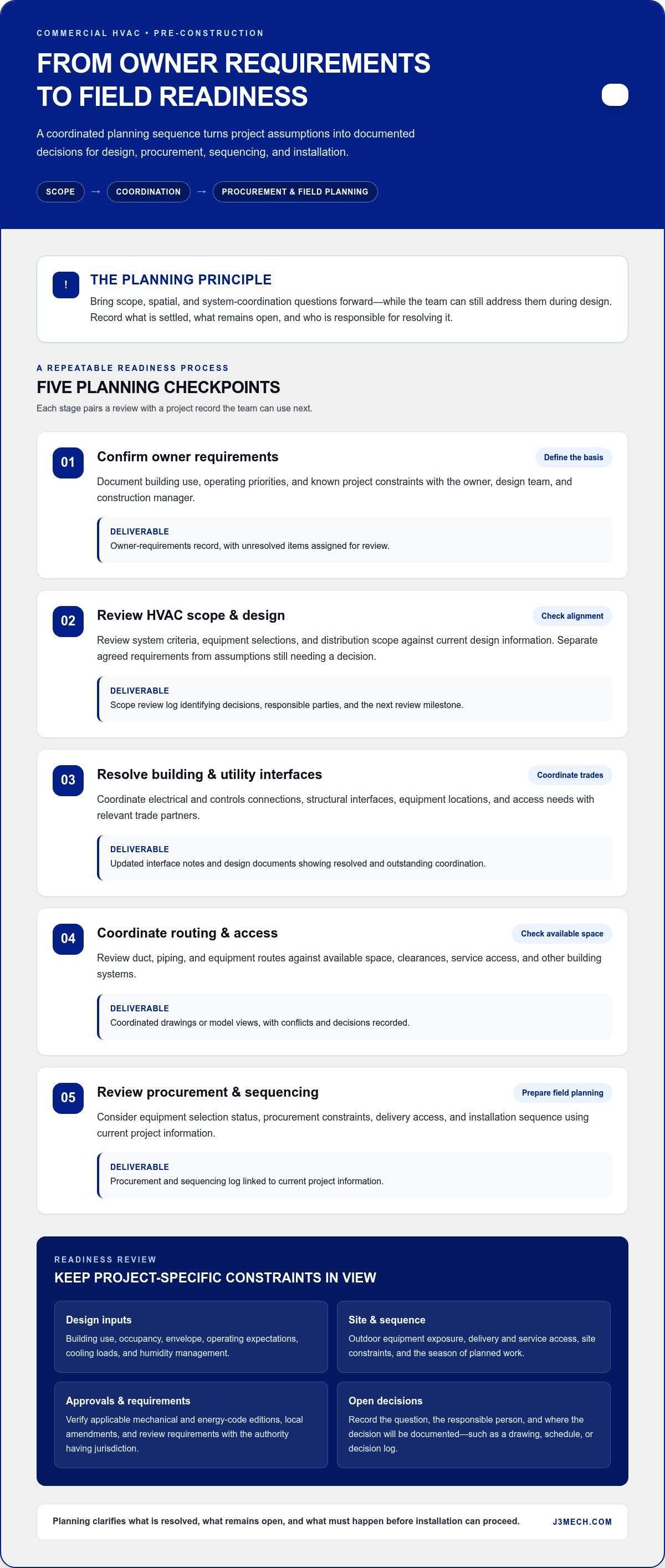 COMMERCIAL HVAC • PRE-CONSTRUCTION

FROM OWNER REQUIREMENTS
TO FIELD READINESS

A coordinated planning sequence turns project assumptions into documented decisions for design, procurement, sequencing, and installation.

SCOPE → COORDINATION → PROCUREMENT & FIELD PLANNING

!

THE PLANNING PRINCIPLE

Bring scope, spatial, and system-coordination questions forward—while the team can still address them during design. Record what is settled, what remains open, and who is responsible for resolving it.

A REPEATABLE READINESS PROCESS

FIVE PLANNING CHECKPOINTS

Each stage pairs a review with a project record the team can use next.

01

Confirm owner requirements

Define the basis

Document building use, operating priorities, and known project constraints with the owner, design team, and construction manager.

DELIVERABLE

Owner-requirements record, with unresolved items assigned for review.

02

Review HVAC scope & design

Check alignment

Review system criteria, equipment selections, and distribution scope against current design information. Separate agreed requirements from assumptions still needing a decision.

DELIVERABLE

Scope review log identifying decisions, responsible parties, and the next review milestone.

03

Resolve building & utility interfaces

Coordinate trades

Coordinate electrical and controls connections, structural interfaces, equipment locations, and access needs with relevant trade partners.

DELIVERABLE

Updated interface notes and design documents showing resolved and outstanding coordination.

04

Coordinate routing & access

Check available space

Review duct, piping, and equipment routes against available space, clearances, service access, and other building systems.

DELIVERABLE

Coordinated drawings or model views, with conflicts and decisions recorded.

05

Review procurement & sequencing

Prepare field planning

Consider equipment selection status, procurement constraints, delivery access, and installation sequence using current project information.

DELIVERABLE

Procurement and sequencing log linked to current project information.

READINESS REVIEW

KEEP PROJECT-SPECIFIC CONSTRAINTS IN VIEW

Design inputs

Building use, occupancy, envelope, operating expectations, cooling loads, and humidity management.

Site & sequence

Outdoor equipment exposure, delivery and service access, site constraints, and the season of planned work.

Approvals & requirements

Verify applicable mechanical and energy-code editions, local amendments, and review requirements with the authority having jurisdiction.

Open decisions

Record the question, the responsible person, and where the decision will be documented—such as a drawing, schedule, or decision log.

Planning clarifies what is resolved, what remains open, and what must happen before installation can proceed.

J3MECH.COM