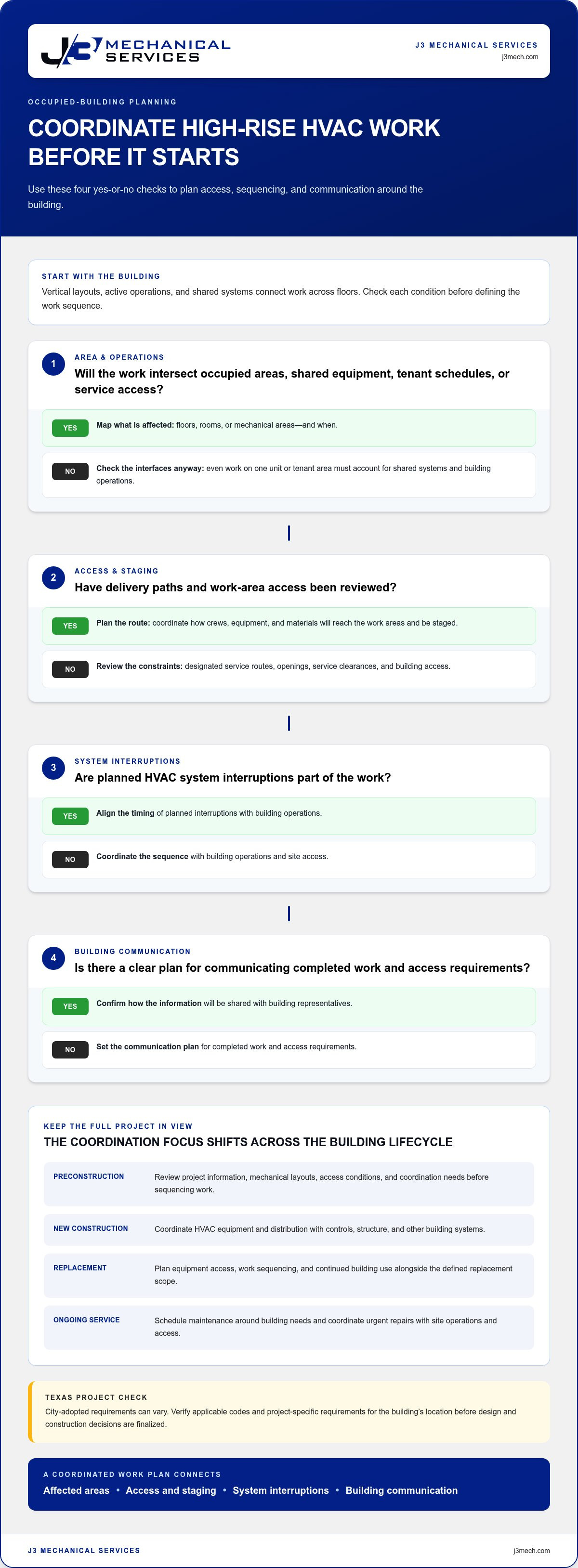 J3 MECHANICAL SERVICES

J3 MECHANICAL SERVICES
j3mech.com

OCCUPIED-BUILDING PLANNING

COORDINATE HIGH-RISE HVAC WORK BEFORE IT STARTS

Use these four yes-or-no checks to plan access, sequencing, and communication around the building.

START WITH THE BUILDING

Vertical layouts, active operations, and shared systems connect work across floors. Check each condition before defining the work sequence.

1

AREA & OPERATIONS

Will the work intersect occupied areas, shared equipment, tenant schedules, or service access?

YES Map what is affected: floors, rooms, or mechanical areas—and when.

NO Check the interfaces anyway: even work on one unit or tenant area must account for shared systems and building operations.

2

ACCESS & STAGING

Have delivery paths and work-area access been reviewed?

YES Plan the route: coordinate how crews, equipment, and materials will reach the work areas and be staged.

NO Review the constraints: designated service routes, openings, service clearances, and building access.

3

SYSTEM INTERRUPTIONS

Are planned HVAC system interruptions part of the work?

YES Align the timing of planned interruptions with building operations.

NO Coordinate the sequence with building operations and site access.

4

BUILDING COMMUNICATION

Is there a clear plan for communicating completed work and access requirements?

YES Confirm how the information will be shared with building representatives.

NO Set the communication plan for completed work and access requirements.

KEEP THE FULL PROJECT IN VIEW

THE COORDINATION FOCUS SHIFTS ACROSS THE BUILDING LIFECYCLE

PRECONSTRUCTION
Review project information, mechanical layouts, access conditions, and coordination needs before sequencing work.

NEW CONSTRUCTION
Coordinate HVAC equipment and distribution with controls, structure, and other building systems.

REPLACEMENT
Plan equipment access, work sequencing, and continued building use alongside the defined replacement scope.

ONGOING SERVICE
Schedule maintenance around building needs and coordinate urgent repairs with site operations and access.

TEXAS PROJECT CHECK

City-adopted requirements can vary. Verify applicable codes and project-specific requirements for the building's location before design and construction decisions are finalized.

A COORDINATED WORK PLAN CONNECTS

Affected areas • Access and staging • System interruptions • Building communication

J3 MECHANICAL SERVICES
j3mech.com